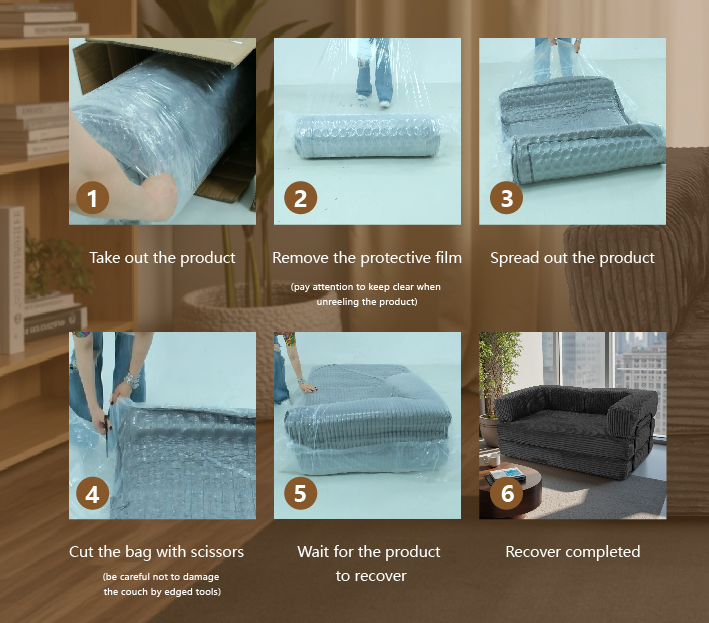 1

Take out the product

2

Remove the protective film

(pay attention to keep clear when unreeling the product)

3

Spread out the product

4

Cut the bag with scissors

(be careful not to damage the couch by edged tools)

5

Wait for the product to recover

6

Recover completed